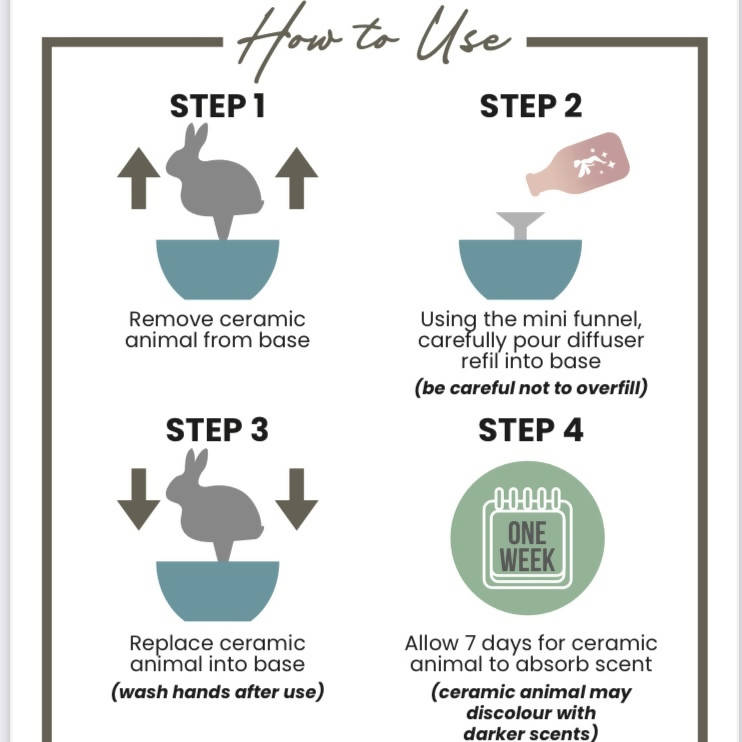 How to Use

STEP 1

Remove ceramic animal from base

STEP 2

Using the mini funnel, carefully pour diffuser refil into base

(be careful not to overfill)

STEP 3

Replace ceramic animal into base

(wash hands after use)

STEP 4

ONE WEEK

Allow 7 days for ceramic animal to absorb scent

(ceramic animal may discolour with darker scents)