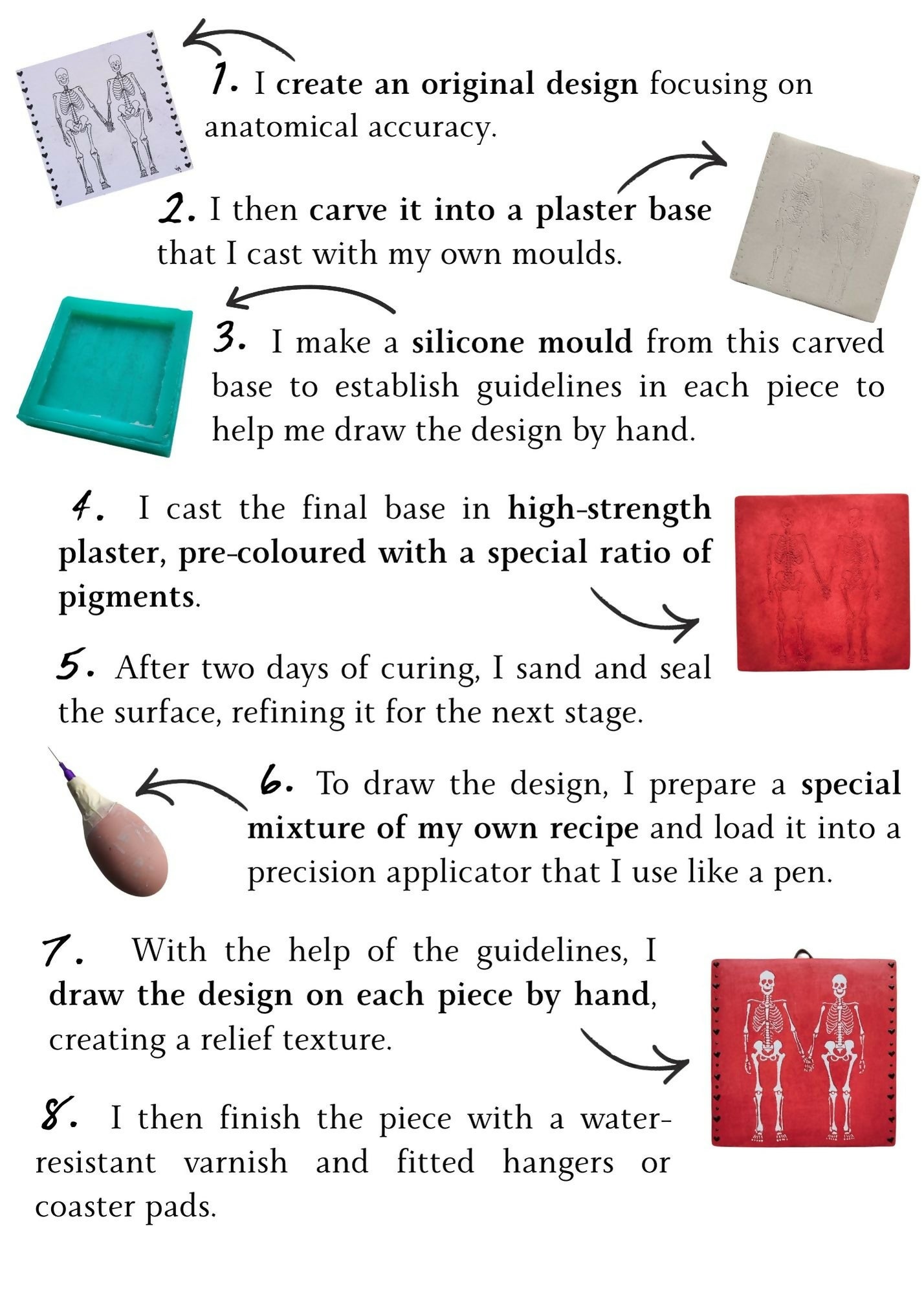 1. I create an original design focusing on anatomical accuracy.

2. I then carve it into a plaster base that I cast with my own moulds.

3. I make a silicone mould from this carved base to establish guidelines in each piece to help me draw the design by hand.

4. I cast the final base in high-strength plaster, pre-coloured with a special ratio of pigments.

5. After two days of curing, I sand and seal the surface, refining it for the next stage.

6. To draw the design, I prepare a special mixture of my own recipe and load it into a precision applicator that I use like a pen.

7. With the help of the guidelines, I draw the design on each piece by hand, creating a relief texture.

8. I then finish the piece with a water-resistant varnish and fitted hangers or coaster pads.